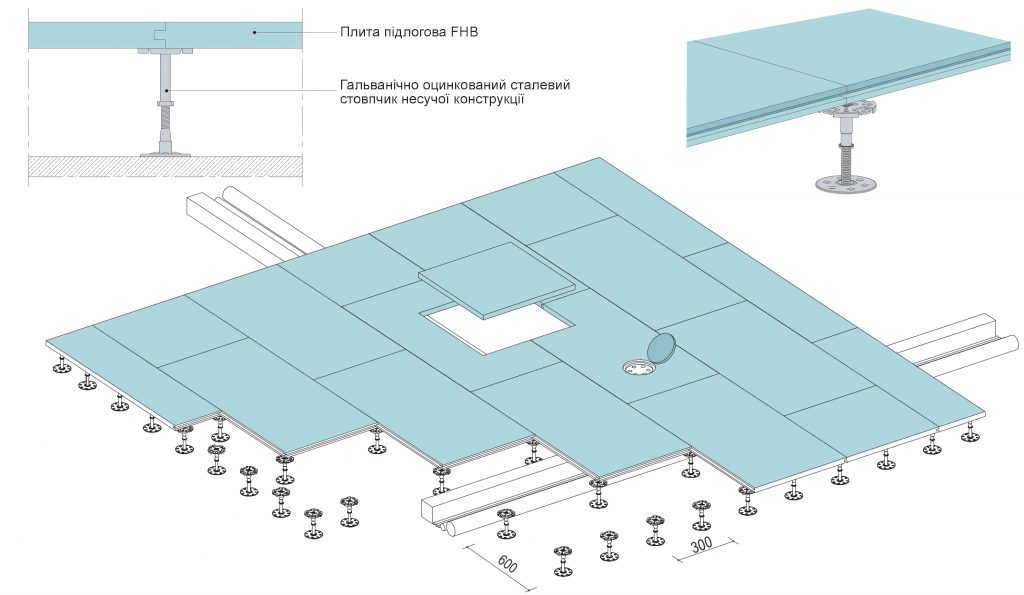 Плита підлогова FHB

Гальванічно оцинкований сталевий стовпчик несучої конструкції

600

300