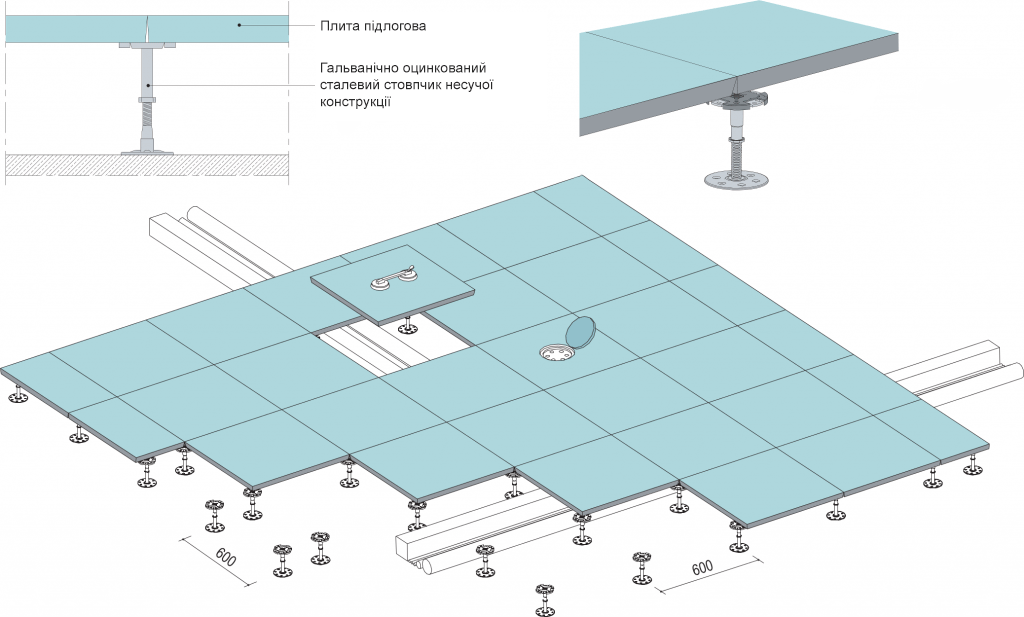 Плита підлогова

Гальванічно оцинкований сталевий стовпчик несучої конструкції

600

600