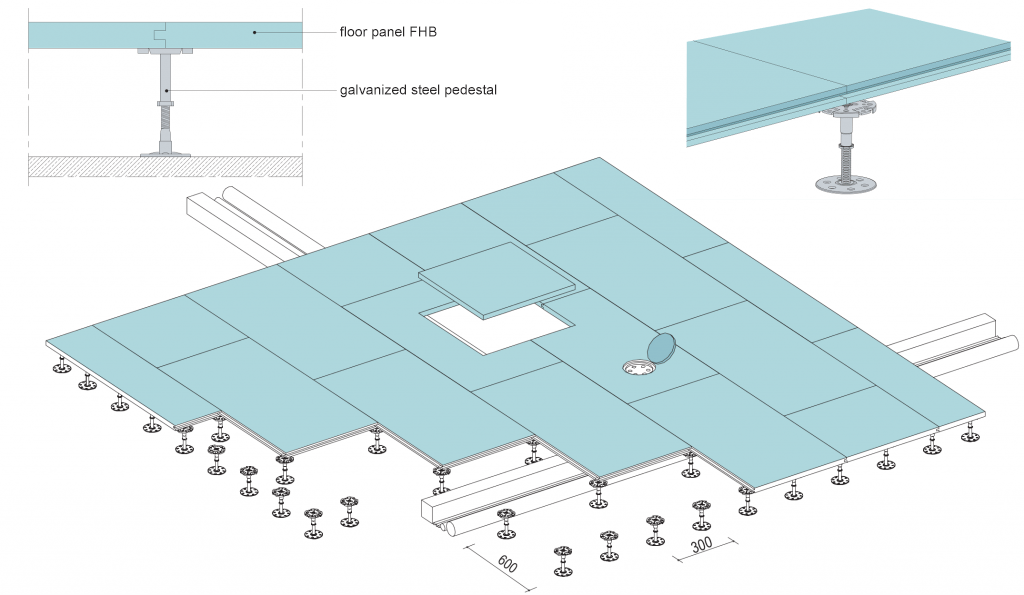 floor panel FHB

galvanized steel pedestal

600

300