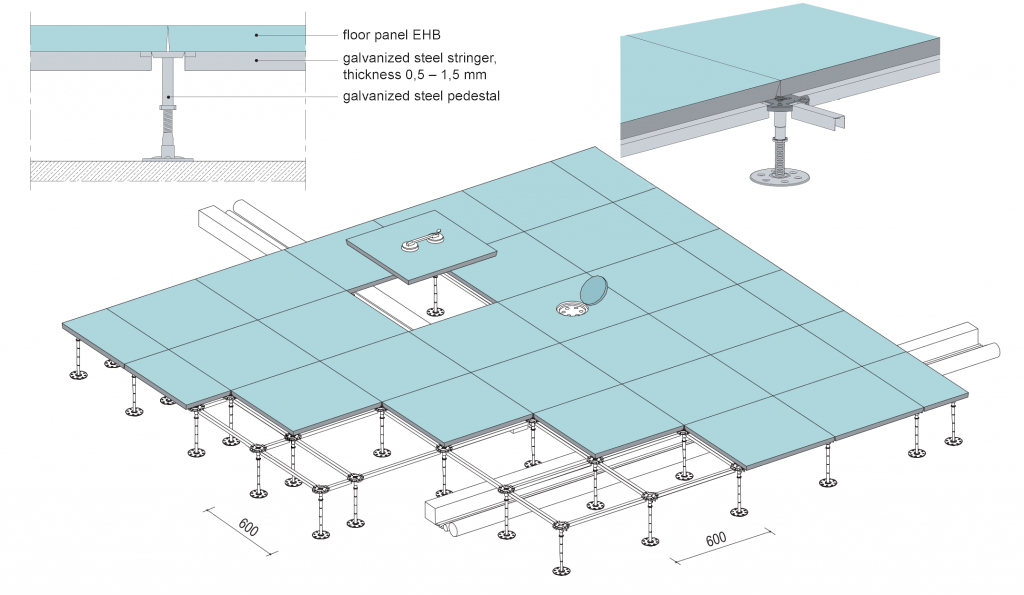 floor panel EHB
galvanized steel stringer, thickness 0,5 – 1,5 mm
galvanized steel pedestal

600
600