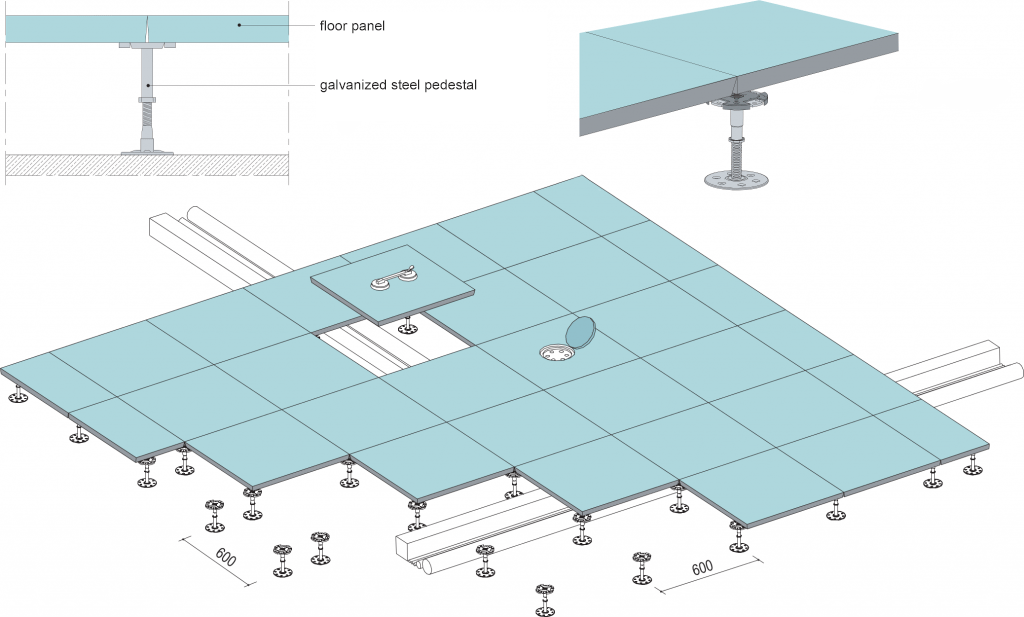 floor panel

galvanized steel pedestal

600

600